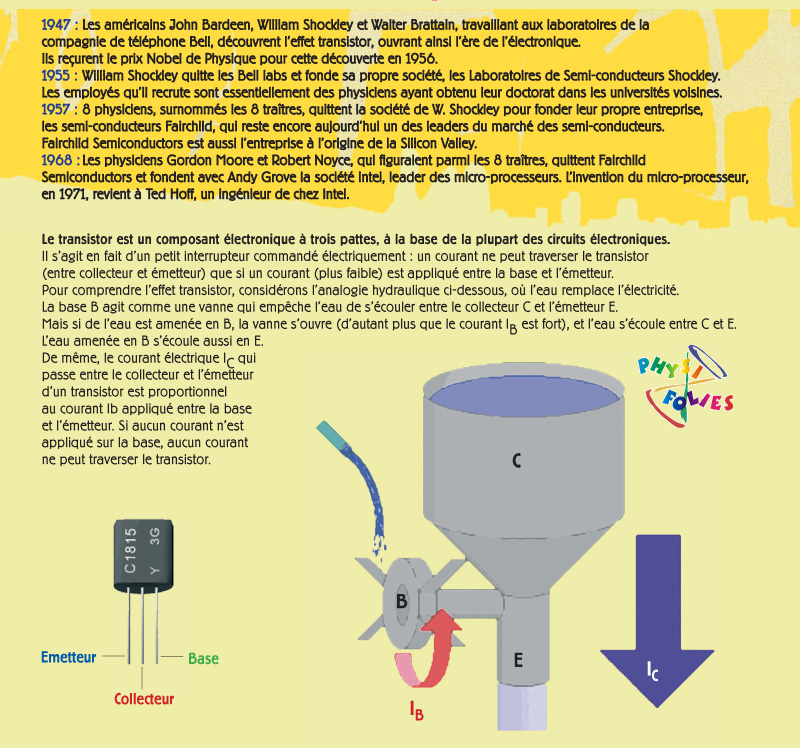 1947 : Les américains John Bardeen, William Shockley et Walter Brattain, travaillant aux laboratoires de la compagnie de téléphone Bell, découvrent l'effet transistor, ouvrant ainsi l'ère de l'électronique. Ils reçurent le prix Nobel de Physique pour cette découverte en 1956.
1955 : William Shockley quitte les Bell labs et fonde sa propre société, les Laboratoires de Semi-conducteurs Shockley. Les employés qu'il recrute sont essentiellement des physiciens ayant obtenu leur doctorat dans les universités voisines.
1957 : 8 physiciens, surnommés les 8 traîtres, quittent la société de W. Shockley pour fonder leur propre entreprise, les semi-conducteurs Fairchild, qui reste encore aujourd'hui un des leaders du marché des semi-conducteurs. Fairchild Semiconductors est aussi l'entreprise à l'origine de la Silicon Valley.
1968 : Les physiciens Gordon Moore et Robert Noyce, qui figuraient parmi les 8 traîtres, quittent Fairchild Semiconductors et fondent avec Andy Grove la société Intel, leader des micro-processeurs. L'invention du micro-processeur, en 1971, revient à Ted Hoff, un ingénieur de chez Intel.

Le transistor est un composant électronique à trois pattes, à la base de la plupart des circuits électroniques.
Il s'agit en fait d'un petit interrupteur commandé électriquement : un courant ne peut traverser le transistor (entre collecteur et émetteur) que si un courant (plus faible) est appliqué entre la base et l'émetteur.
Pour comprendre l'effet transistor, considérons l'analogie hydraulique ci-dessous, où l'eau remplace l'électricité.
La base B agit comme une vanne qui empêche l'eau de s'écouler entre le collecteur C et l'émetteur E.
Mais si de l'eau est amenée en B, la vanne s'ouvre (d'autant plus que le courant $I_B$ est fort), et l'eau s'écoule entre C et E.
L'eau amenée en B s'écoule aussi en E.
De même, le courant électrique $I_C$ qui passe entre le collecteur et l'émetteur d'un transistor est proportionnel au courant Ib appliqué entre la base et l'émetteur. Si aucun courant n'est appliqué sur la base, aucun courant ne peut traverser le transistor.

PHYSI FOLIES

C1815 Y 3G
Emetteur
Base
Collecteur
C
B
E
$I_B$
$I_C$